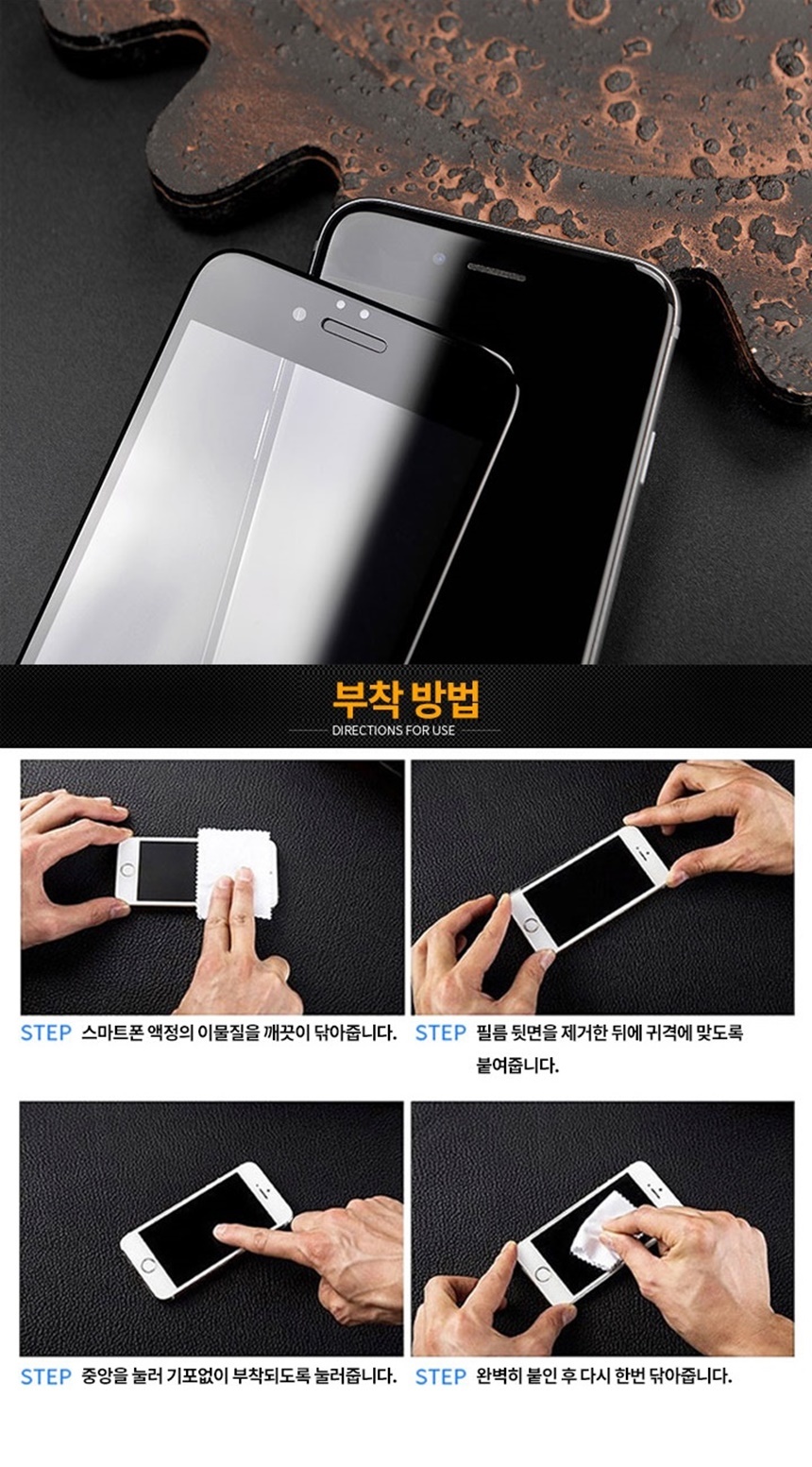 부착 방법
DIRECTIONS FOR USE

STEP 스마트폰 액정의 이물질을 깨끗이 닦아줍니다.

STEP 필름 뒷면을 제거한 뒤에 귀격에 맞도록 붙여줍니다.

STEP 중앙을 눌러 기포없이 부착되도록 눌러줍니다.

STEP 완벽히 붙인 후 다시 한번 닦아줍니다.